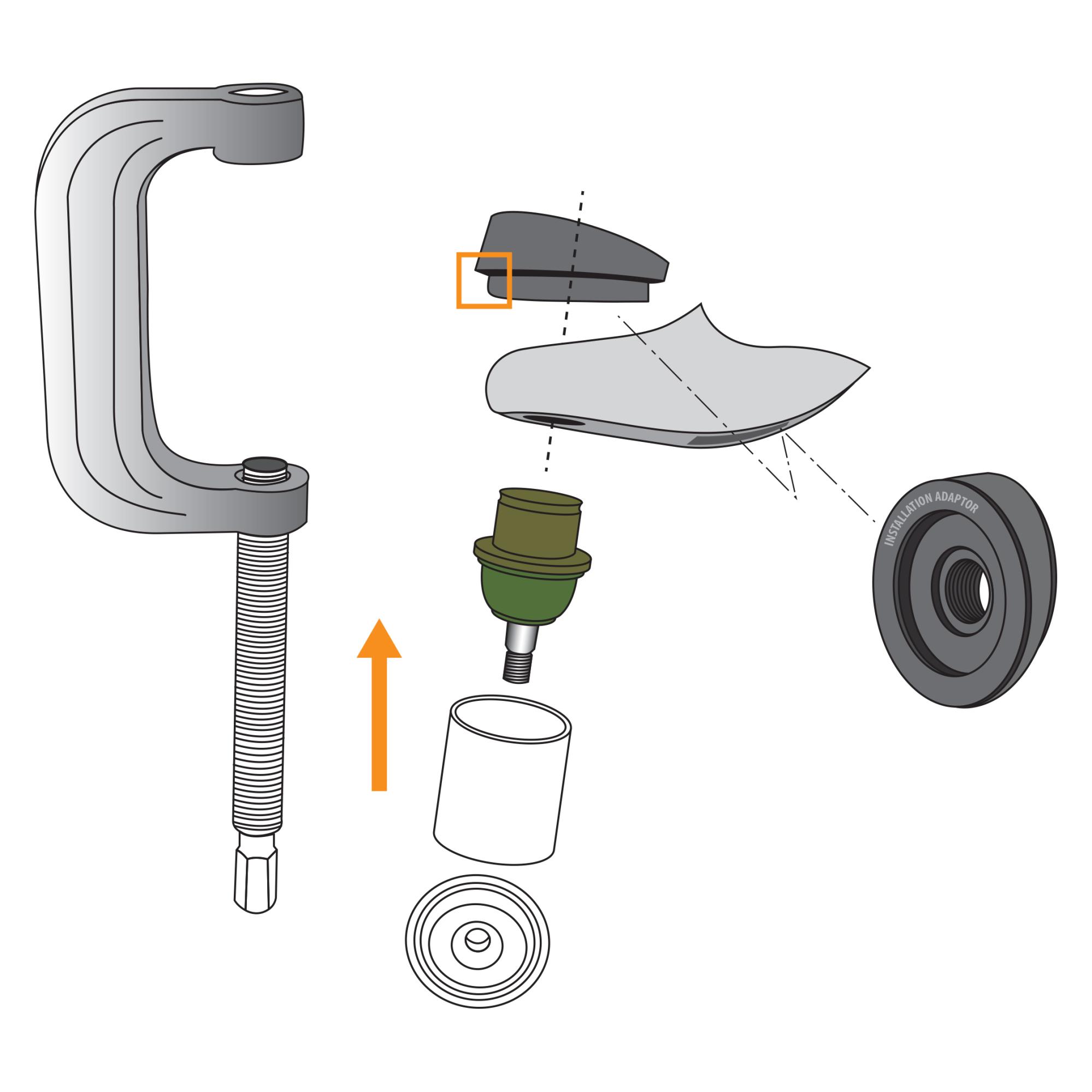 INSTALLATION ADAPTOR